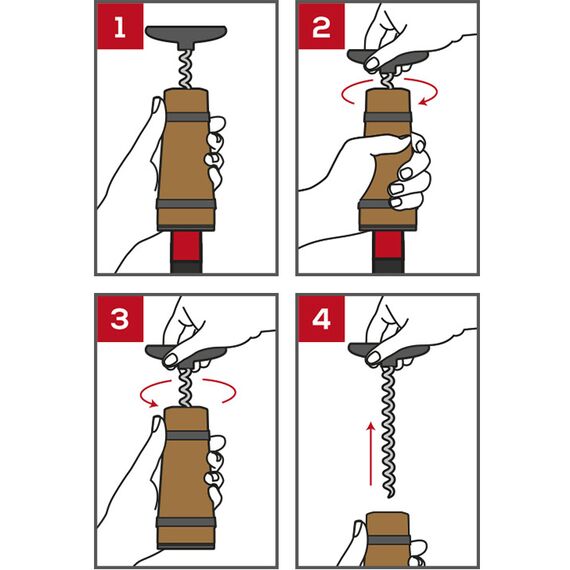 1

2

3

4