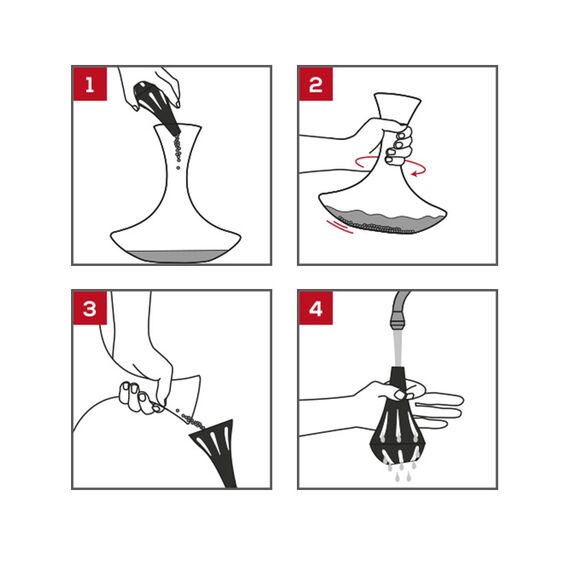 1

2

3

4