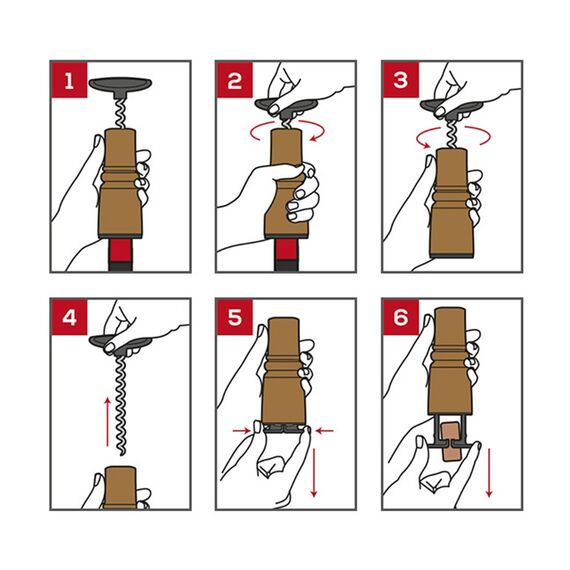 1

2

3

4

5

6